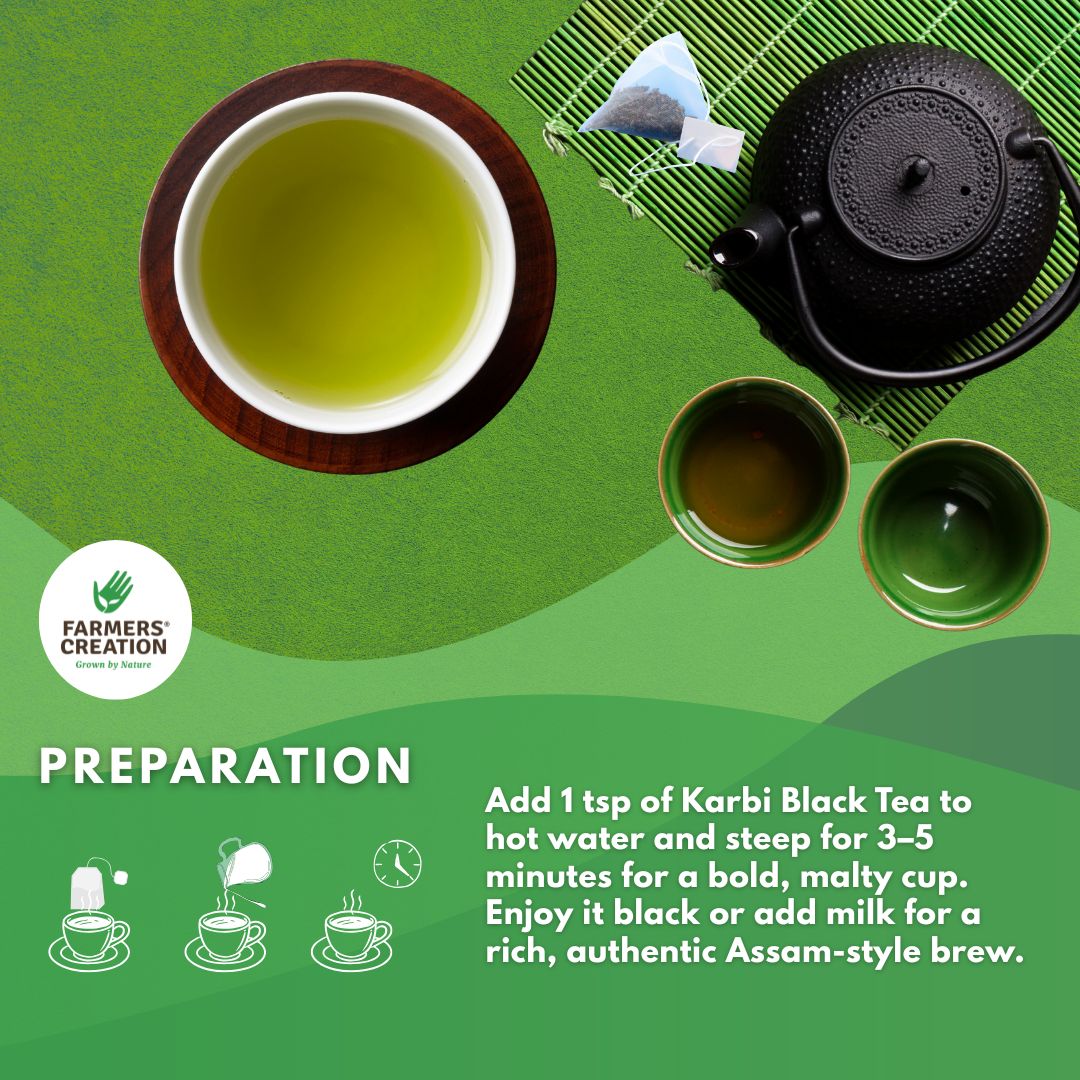 FARMERS® CREATION
Grown by Nature

PREPARATION

Add 1 tsp of Karbi Black Tea to hot water and steep for 3–5 minutes for a bold, malty cup. Enjoy it black or add milk for a rich, authentic Assam-style brew.